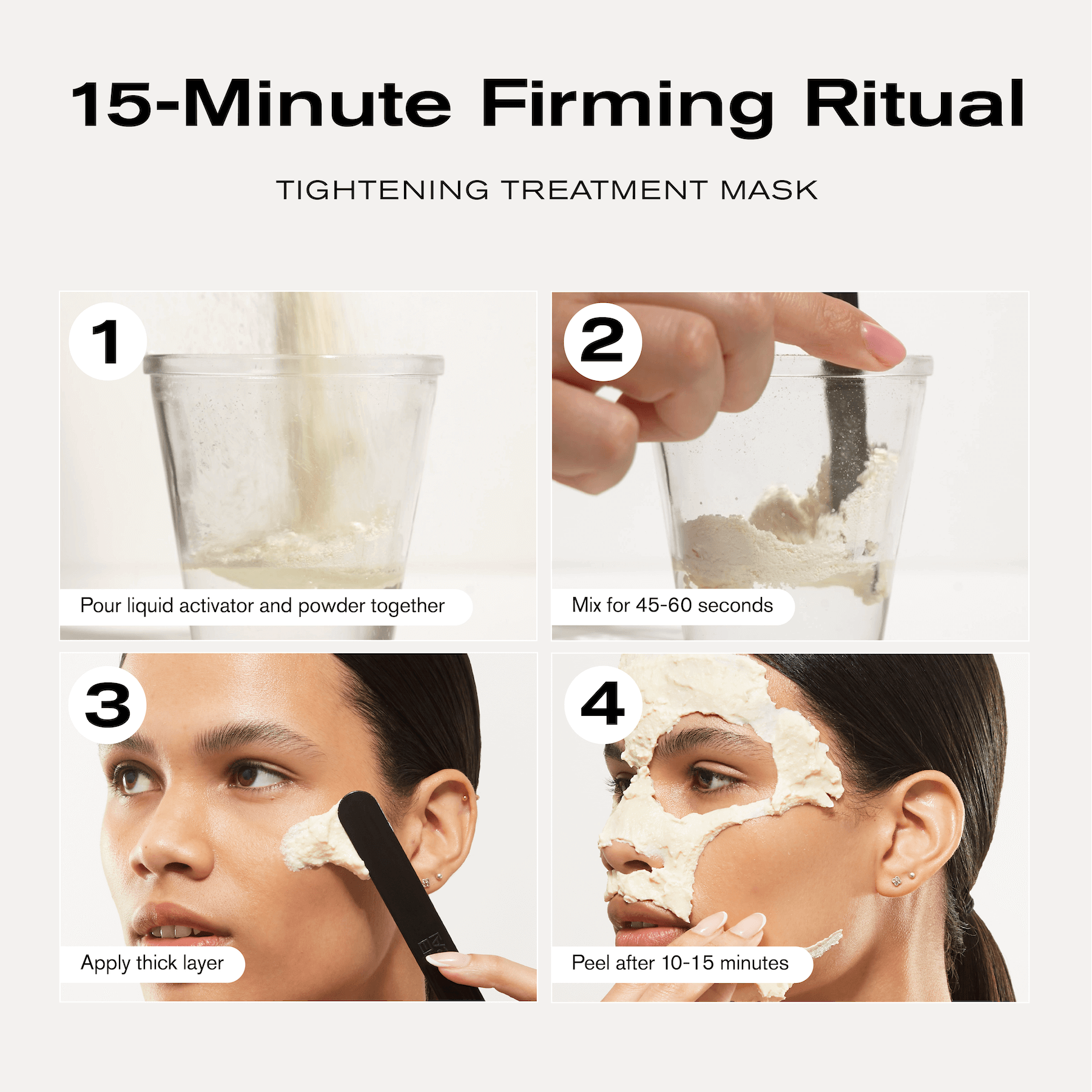 15-Minute Firming Ritual

TIGHTENING TREATMENT MASK

1

Pour liquid activator and powder together

2

Mix for 45-60 seconds

3

Apply thick layer

4

Peel after 10-15 minutes