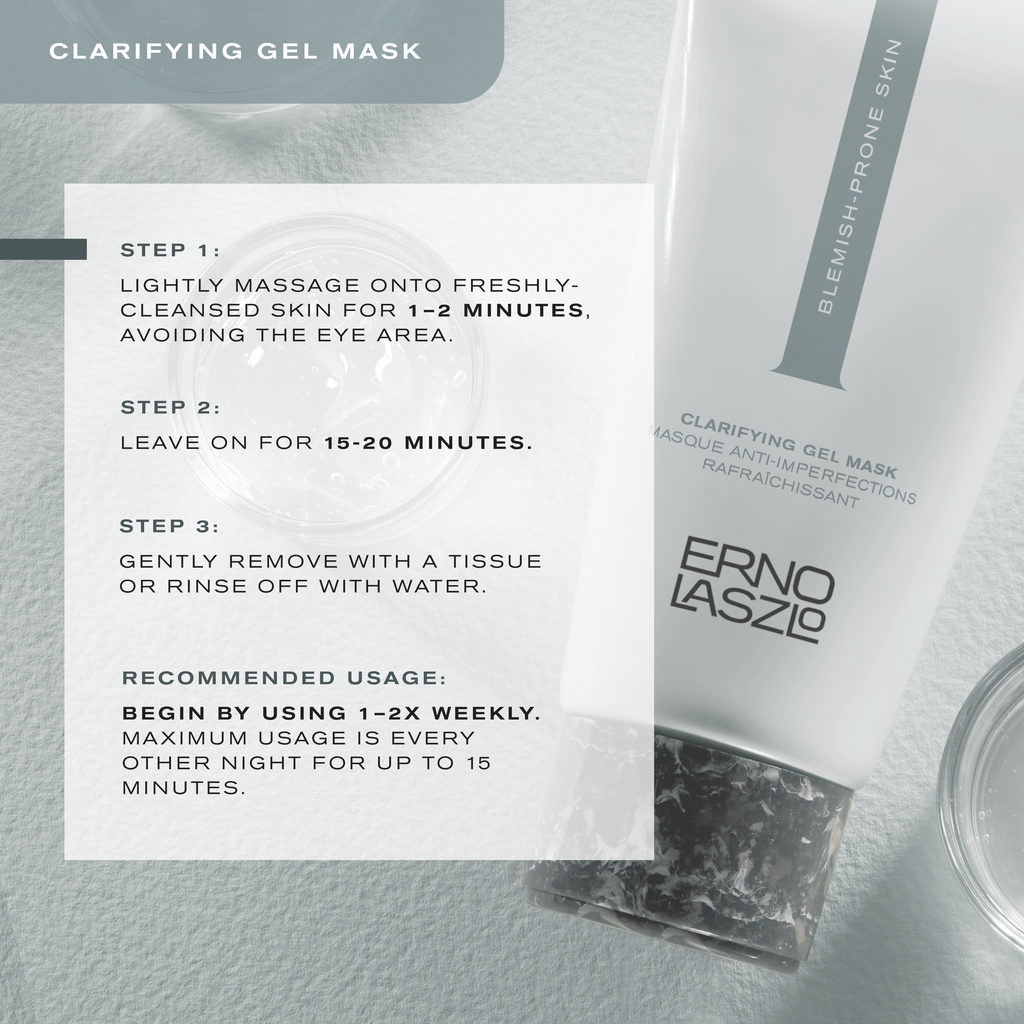 CLARIFYING GEL MASK

STEP 1:

LIGHTLY MASSAGE ONTO FRESHLY-CLEANSED SKIN FOR 1–2 MINUTES, AVOIDING THE EYE AREA.

STEP 2:

LEAVE ON FOR 15-20 MINUTES.

STEP 3:

GENTLY REMOVE WITH A TISSUE OR RINSE OFF WITH WATER.

RECOMMENDED USAGE:

BEGIN BY USING 1–2X WEEKLY. MAXIMUM USAGE IS EVERY OTHER NIGHT FOR UP TO 15 MINUTES.

BLEMISH-PRONE SKIN

CLARIFYING GEL MASK
MASQUE ANTI-IMPERFECTIONS RAFRAÎCHISSANT

ERNO LASZLO