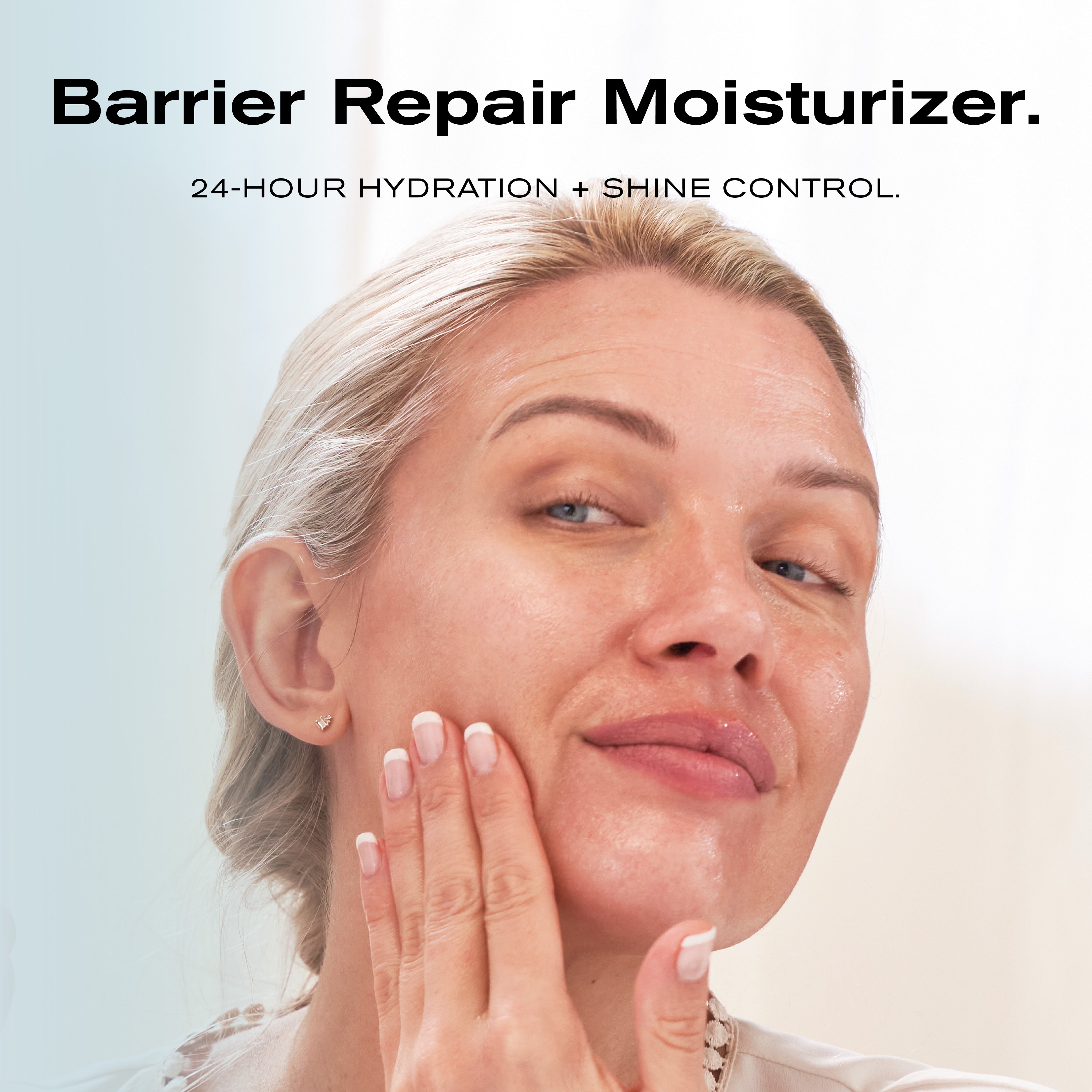 Barrier Repair Moisturizer.

24-HOUR HYDRATION + SHINE CONTROL.