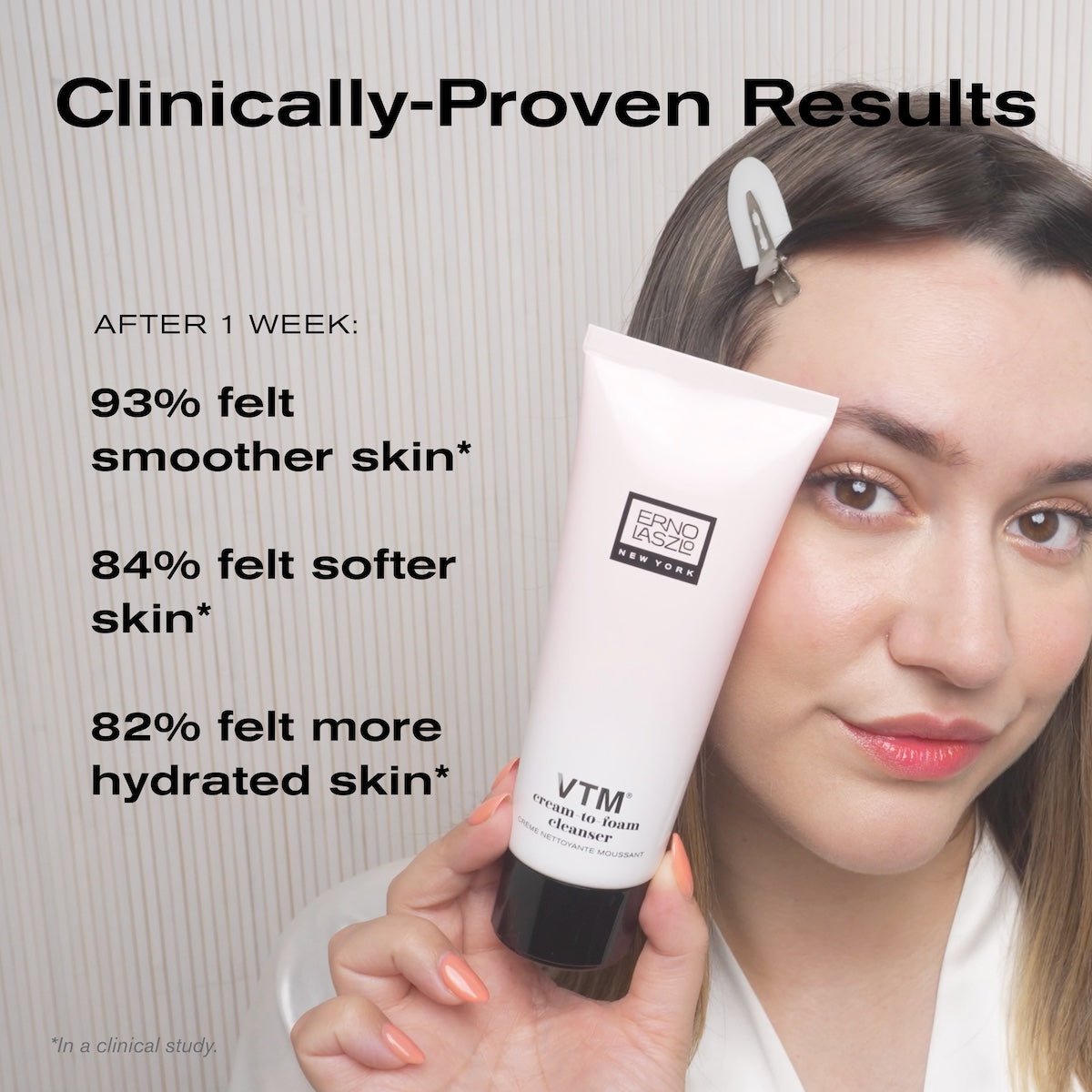 Clinically-Proven Results

AFTER 1 WEEK:

93% felt smoother skin*

84% felt softer skin*

82% felt more hydrated skin*

ERNO LASZLO NEW YORK

VTM® cream-to-foam cleanser CRÈME NETTOYANTE MOUSSANT

*In a clinical study.